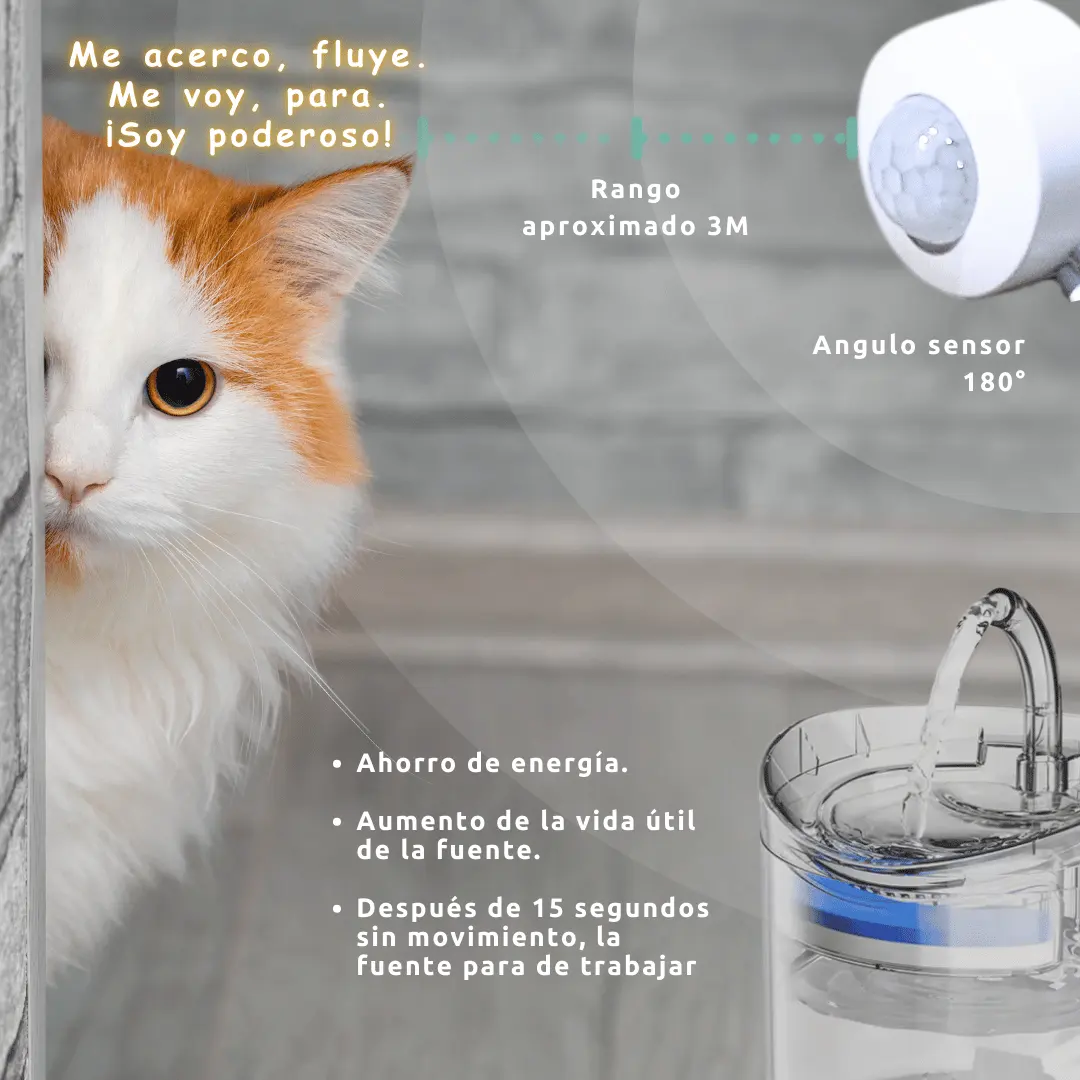 Me acerco, fluye.
Me voy, para.
¡Soy poderoso!

Rango aproximado 3M

Angulo sensor 180°

• Ahorro de energía.

• Aumento de la vida útil de la fuente.

• Después de 15 segundos sin movimiento, la fuente para de trabajar