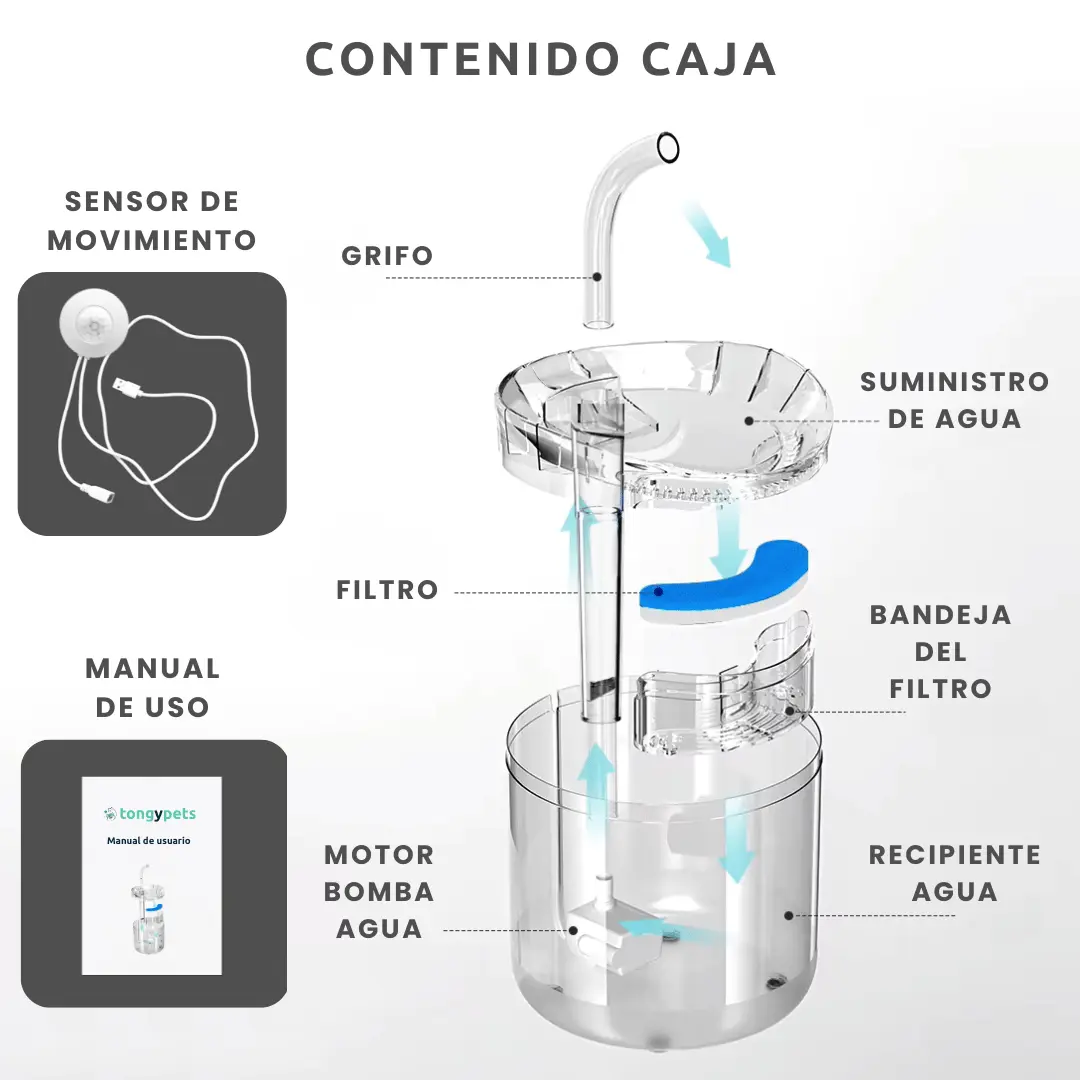 CONTENIDO CAJA

SENSOR DE MOVIMIENTO

GRIFO

SUMINISTRO DE AGUA

FILTRO

BANDEJA DEL FILTRO

MANUAL DE USO

tongypets
Manual de usuario

MOTOR BOMBA AGUA

RECIPIENTE AGUA